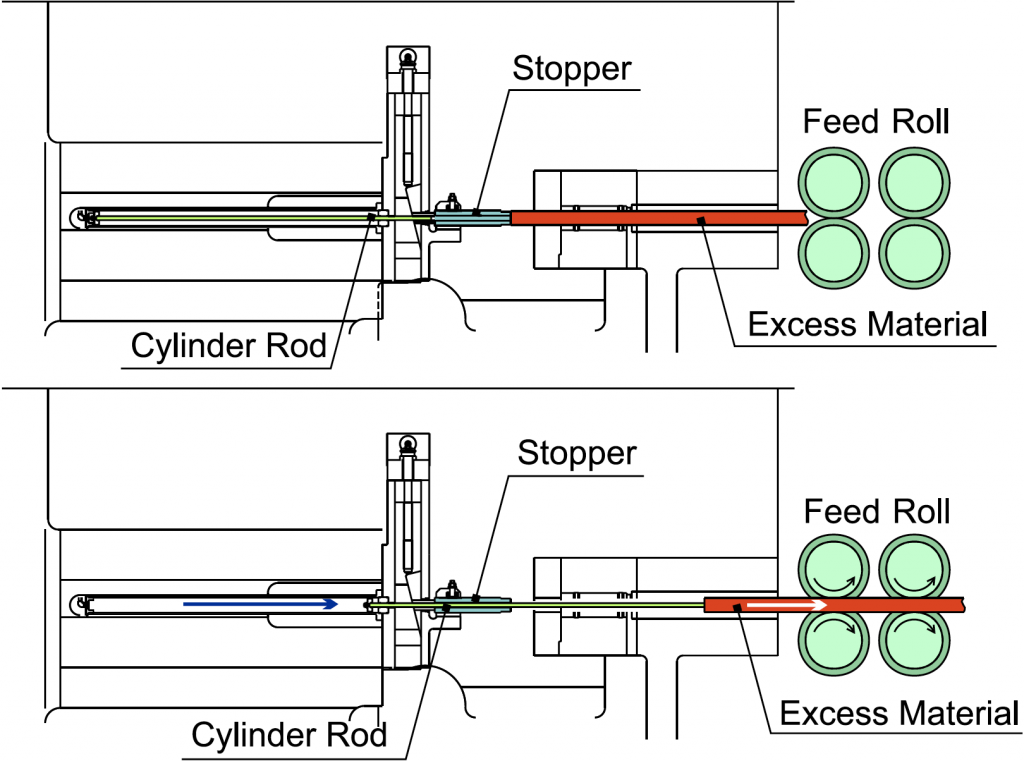 Stopper

Feed Roll

Cylinder Rod

Excess Material

Stopper

Feed Roll

Cylinder Rod

Excess Material