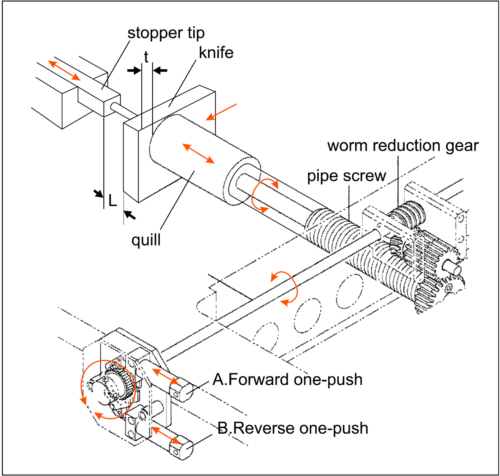 stopper tip
t
knife
worm reduction gear
pipe screw
L
quill
A.Forward one-push
B.Reverse one-push